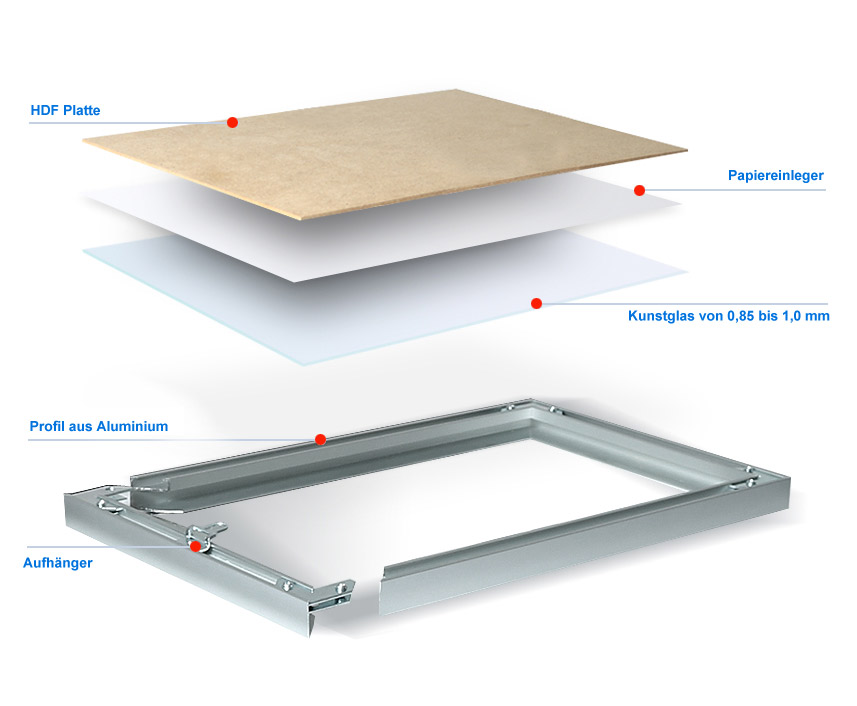 HDF Platte

Papiereinleger

Kunstglas von 0,85 bis 1,0 mm

Profil aus Aluminium

Aufhänger